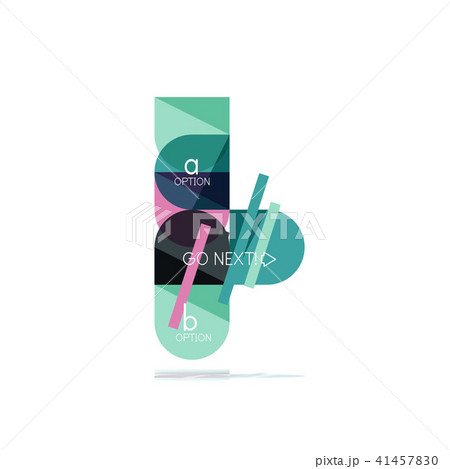 a
OPTION

PIXTA

GO NEXT!

b
OPTION

pixta.jp - 41457830