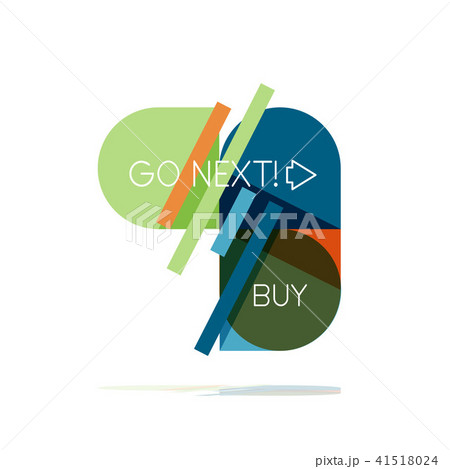 GO NEXT!

PIXTA

BUY

pixta.jp - 41518024