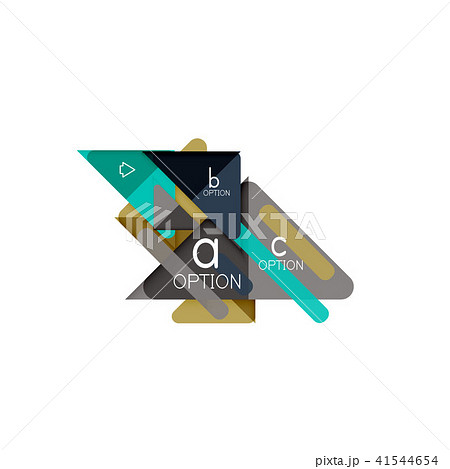 b
OPTION

PIXTA

a
OPTION

c
OPTION

pixta.jp - 41544654