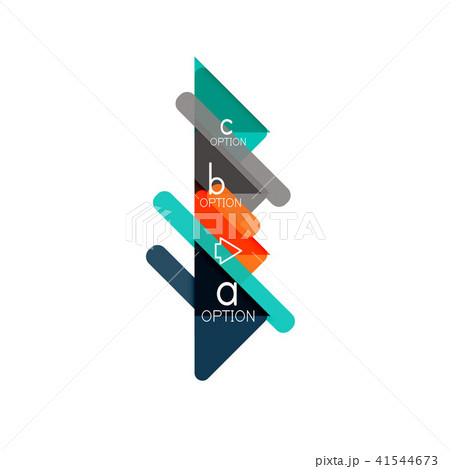 c
OPTION

b
OPTION

PIXTA

a
OPTION

pixta.jp - 41544673