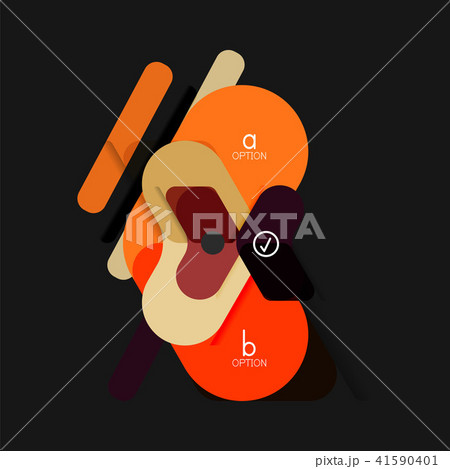 a
OPTION

PIXTA

b
OPTION

pixta.jp - 41590401