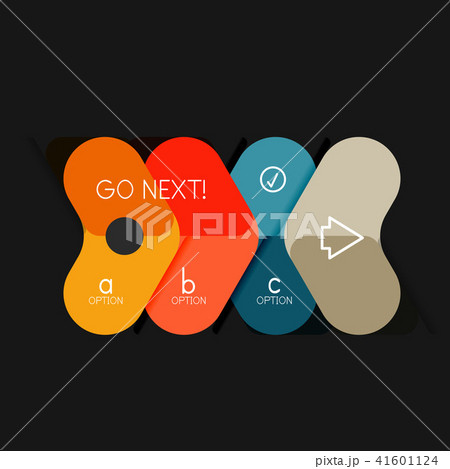 GO NEXT!

PIXTA

a
OPTION

b
OPTION

c
OPTION

pixta.jp - 41601124