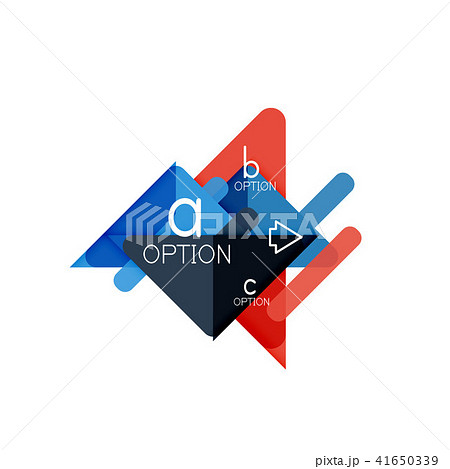 b
OPTION

a
OPTION

PIXTA

c
OPTION

pixta.jp - 41650339