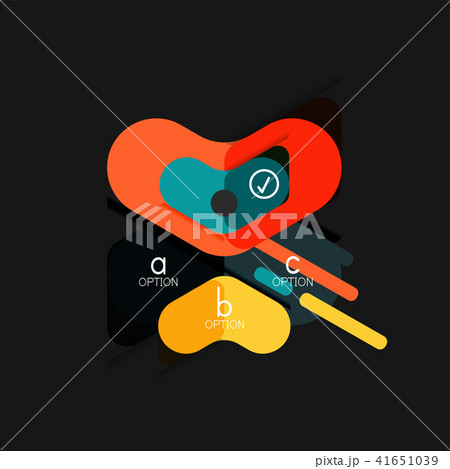 PIXTA

a
OPTION

c
OPTION

b
OPTION

pixta.jp - 41651039