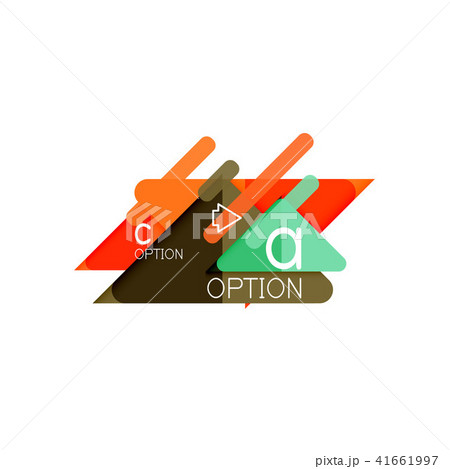 c
OPTION
PIXTA
a
OPTION
pixta.jp - 41661997