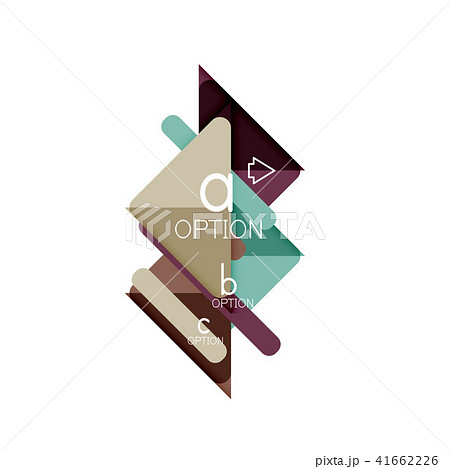 a
OPTION
PIXTA
b
OPTION
c
OPTION
pixta.jp - 41662226