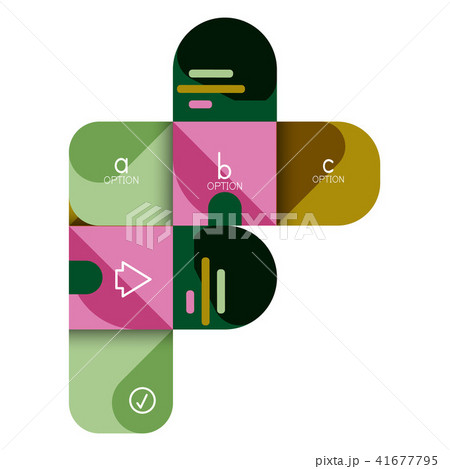 a
OPTION

b
OPTION

c
OPTION

PIXTA

pixta.jp - 41677795