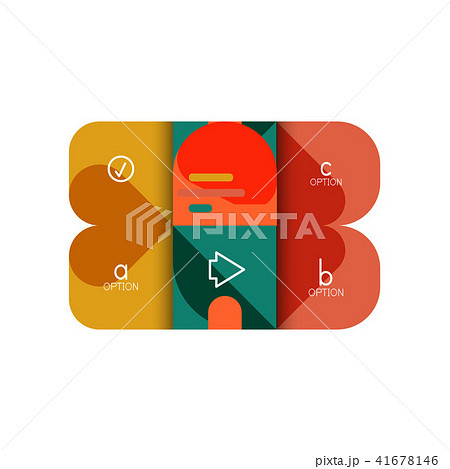 c
OPTION

PIXTA

a
OPTION

b
OPTION

pixta.jp - 41678146