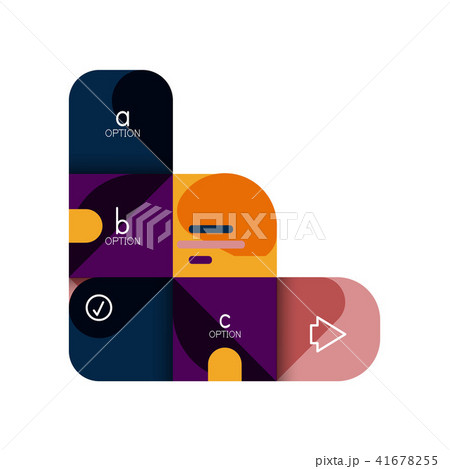 a
OPTION

b
OPTION

PIXTA

c
OPTION

pixta.jp - 41678255