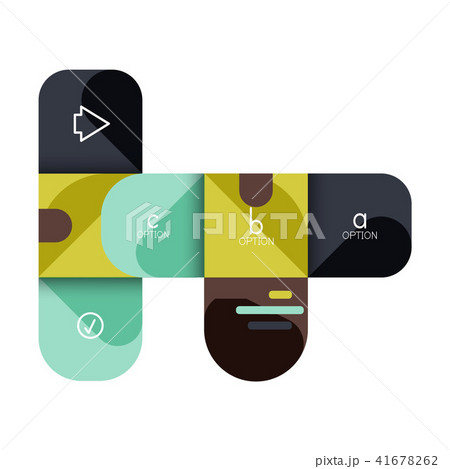 c
OPTION

PIXTA

b
OPTION

a
OPTION

pixta.jp - 41678262