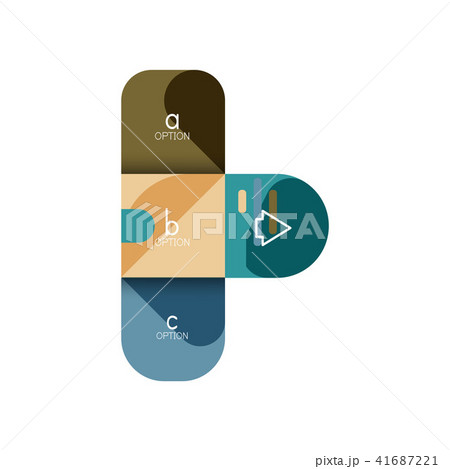 a
OPTION

b
OPTION

PIXTA

c
OPTION

pixta.jp - 41687221