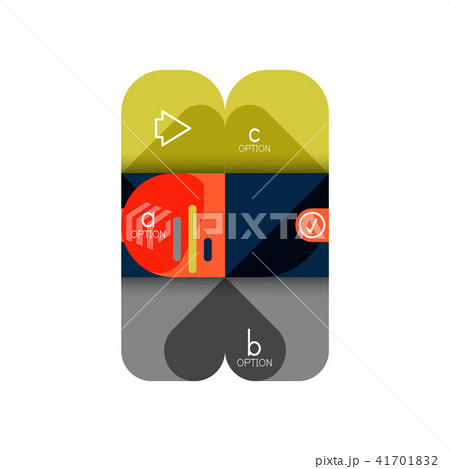 c
OPTION

a
OPTION

PIXTA

b
OPTION

pixta.jp - 41701832