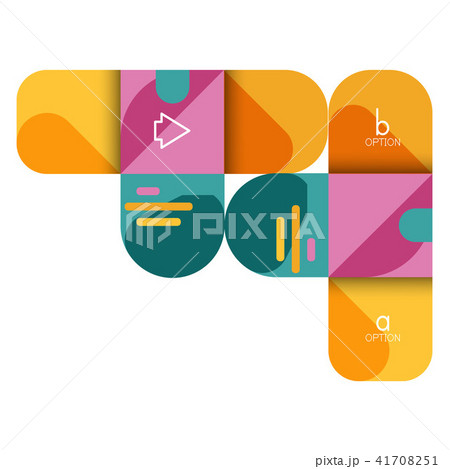 b
OPTION

PIXTA

a
OPTION

pixta.jp - 41708251