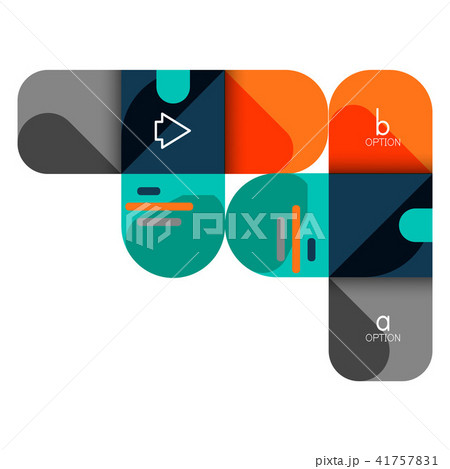 b
OPTION

PIXTA

a
OPTION

pixta.jp - 41757831