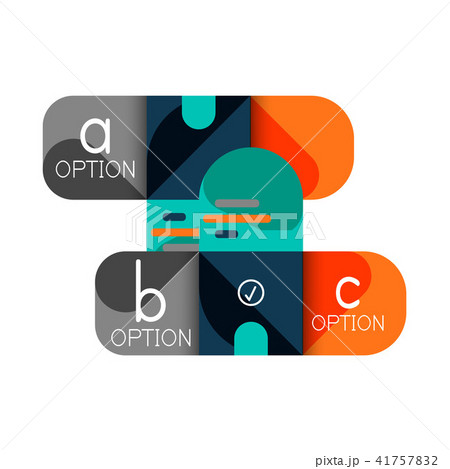 a
OPTION

PIXTA

b
OPTION

c
OPTION

pixta.jp - 41757832