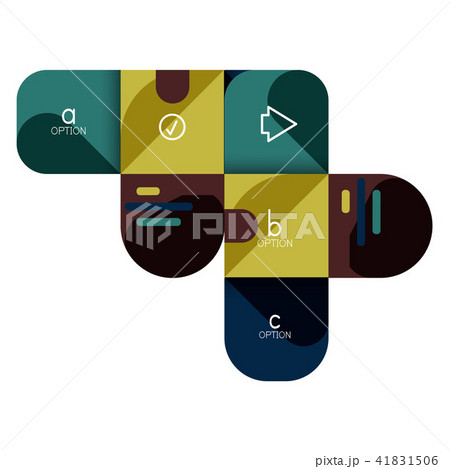 a
OPTION

PIXTA

b
OPTION

c
OPTION

pixta.jp - 41831506