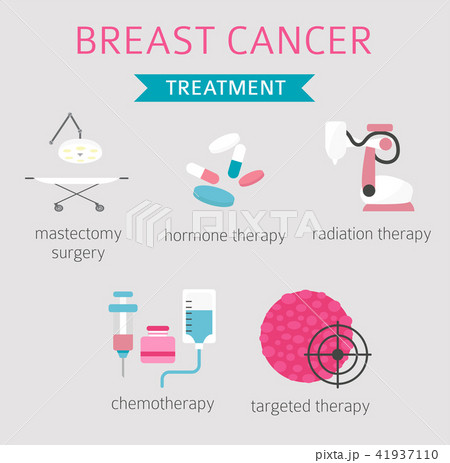 BREAST CANCER

TREATMENT

mastectomy surgery

hormone therapy

radiation therapy

PIXTA

chemotherapy

targeted therapy

pixta.jp - 41937110