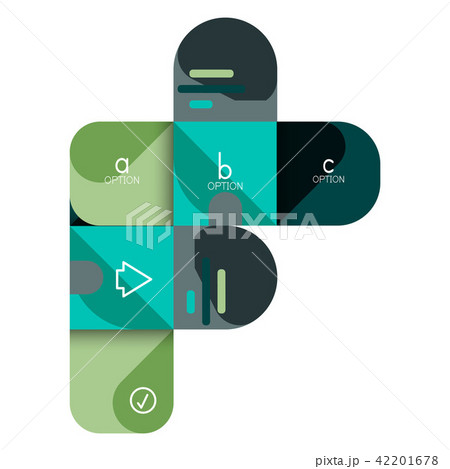 a
OPTION

b
OPTION

c
OPTION

PIXTA

pixta.jp - 42201678