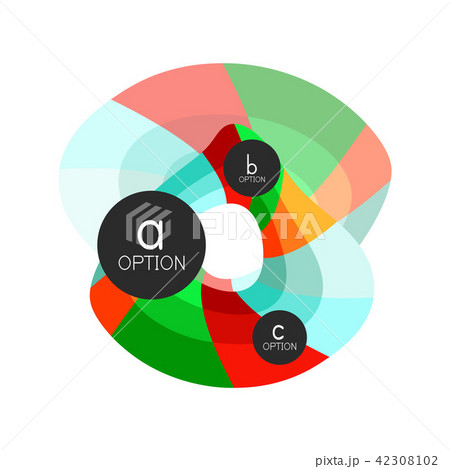 b
OPTION

a
OPTION

PIXTA

c
OPTION

pixta.jp - 42308102