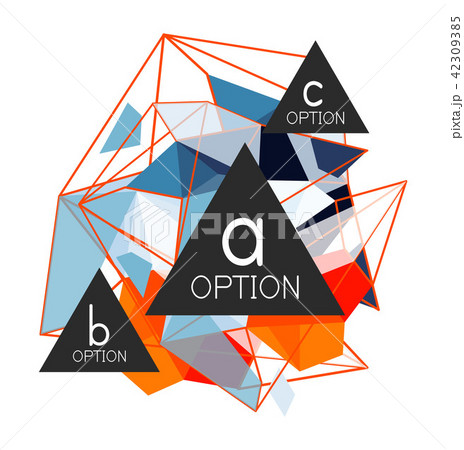 c
OPTION

PIXTA

a
OPTION

b
OPTION

pixta.jp - 42309385