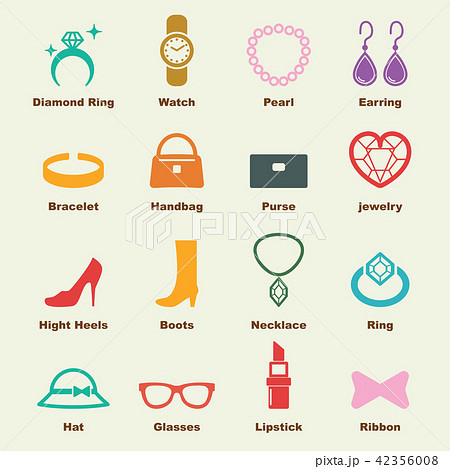 Diamond Ring
Watch
Pearl
Earring

Bracelet
Handbag
Purse
jewelry

PIXTA

Hight Heels
Boots
Necklace
Ring

Hat
Glasses
Lipstick
Ribbon

pixta.jp - 42356008