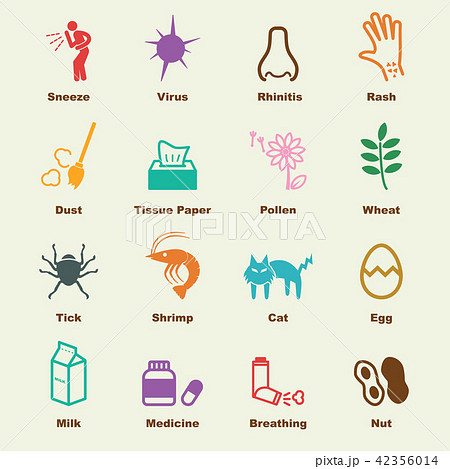 Sneeze

Virus

Rhinitis

Rash

Dust

Tissue Paper

Pollen

Wheat

PIXTA

Tick

Shrimp

Cat

Egg

MILK

Milk

Medicine

Breathing

Nut

pixta.jp - 42356014