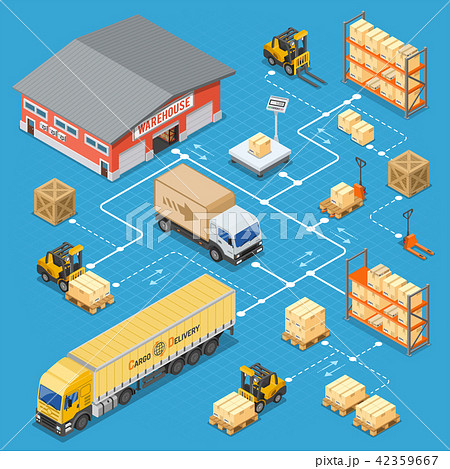 WAREHOUSE

PIXTA

CARGO DELIVERY

pixta.jp - 42359667