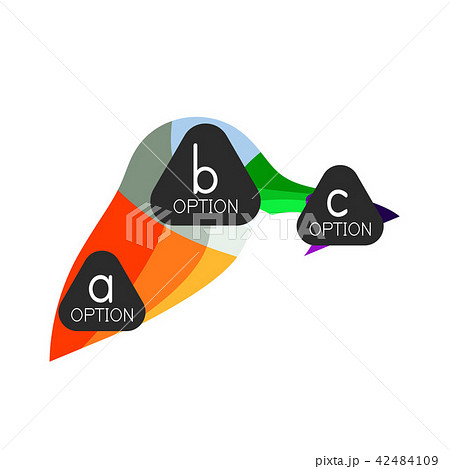 b
OPTION

c
OPTION

a
OPTION

PIXTA

pixta.jp - 42484109