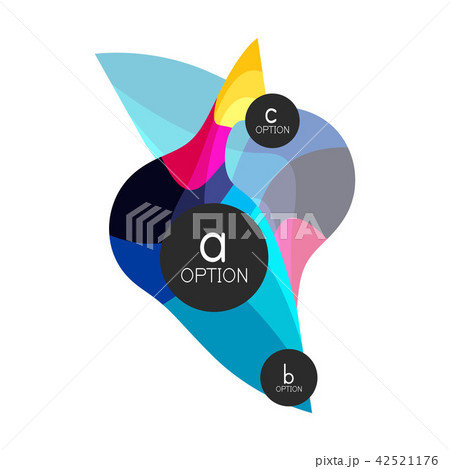 c
OPTION

PIXTA

a
OPTION

b
OPTION

pixta.jp - 42521176