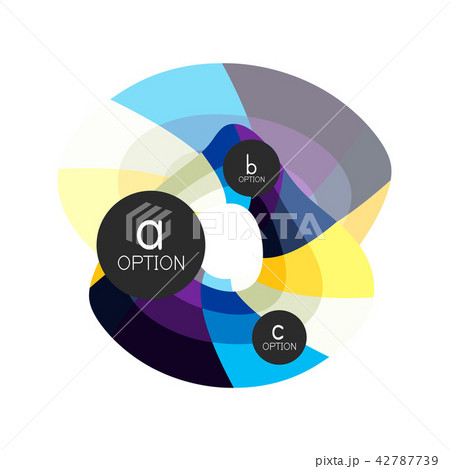 b
OPTION

a
OPTION

PIXTA

c
OPTION

pixta.jp - 42787739