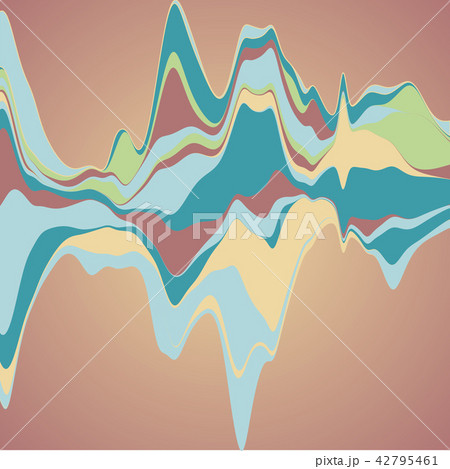 PIXTA

pixta.jp - 42795461