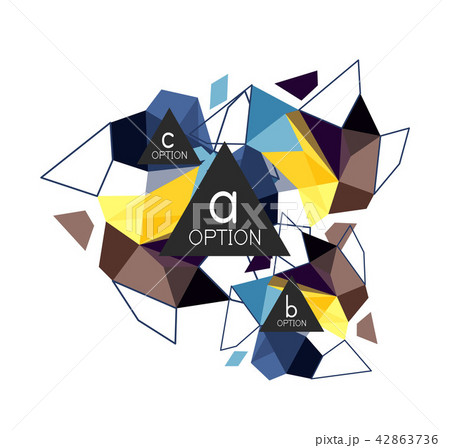 c
OPTION

a
OPTION

PIXTA

b
OPTION

pixta.jp - 42863736