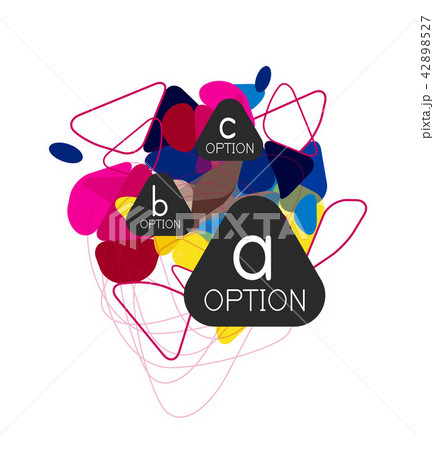 c
OPTION

b
OPTION

PIXTA

a
OPTION

pixta.jp - 42898527