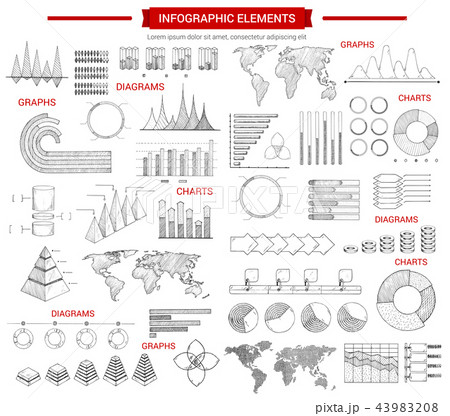 INFOGRAPHIC ELEMENTS

Lorem ipsum dolor sit amet, consectetur adipiscing elit

GRAPHS

DIAGRAMS

GRAPHS

CHARTS

CHARTS

PIXTA

DIAGRAMS

CHARTS

DIAGRAMS

GRAPHS

pixta.jp - 43983208