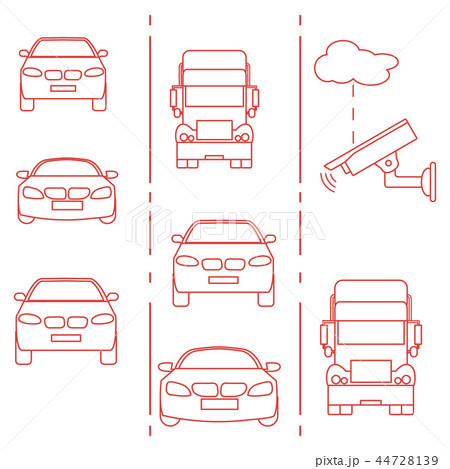 PIXTA

pixta.jp - 44728139