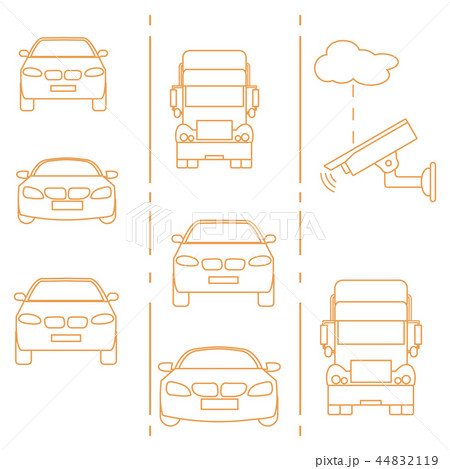 PIXTA

pixta.jp - 44832119