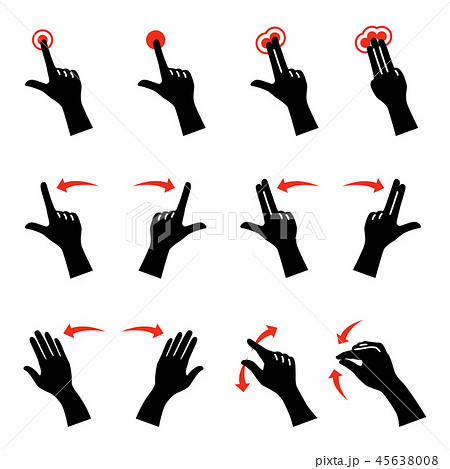 PIXTA

pixta.jp - 45638008