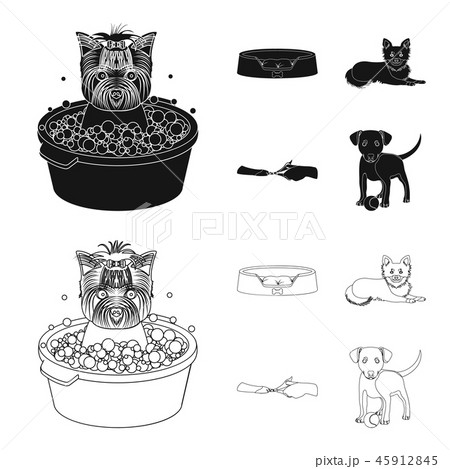 PIXTA

pixta.jp - 45912845