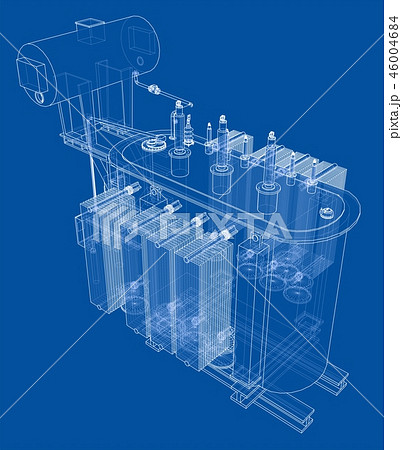 PIXTA

pixta.jp - 46004684