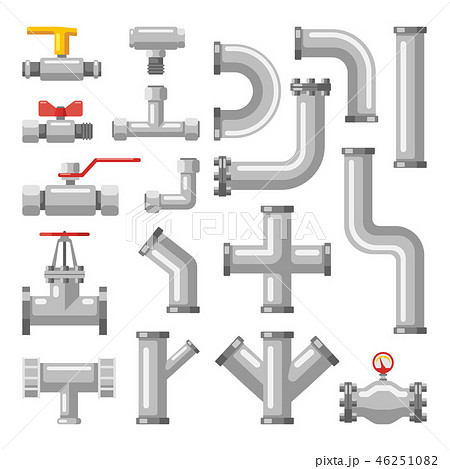 PIXTA

pixta.jp - 46251082