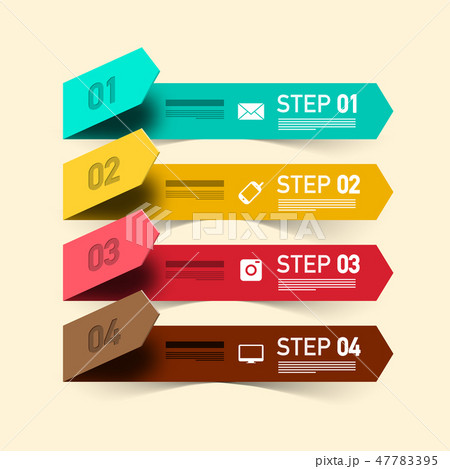 01

STEP 01

02

STEP 02

PIXTA

03

STEP 03

04

STEP 04

pixta.jp - 47783395