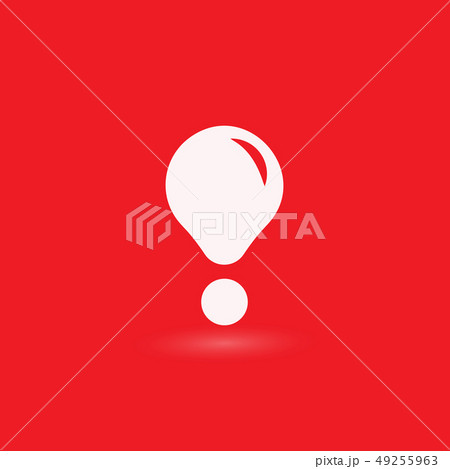 PIXTA

pixta.jp - 49255963