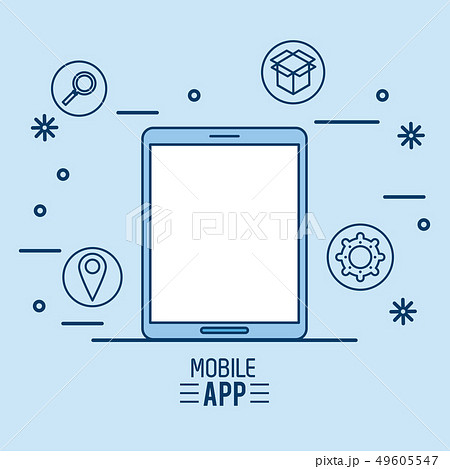 PIXTA

MOBILE
APP

pixta.jp - 49605547