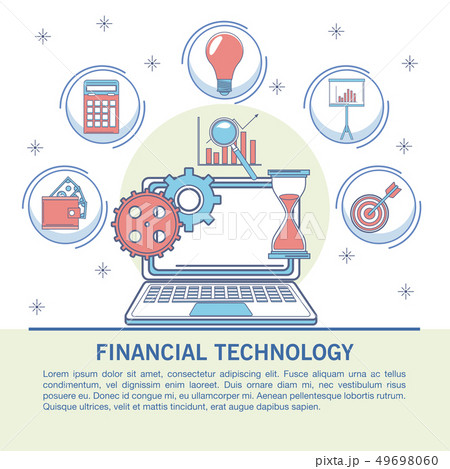 PIXTA

FINANCIAL TECHNOLOGY

Lorem ipsum dolor sit amet, consectetur adipiscing elit. Fusce aliquam urna ac tellus condimentum, vel dignissim enim laoreet. Duis ornare diam mi, nec vestibulum risus posuere eu. Donec id congue mi, eu ullamcorper mi. Aenean pellentesque lobortis rutrum. Quisque ultrices, velit et mattis tincidunt, erat augue dapibus sapien.

pixta.jp - 49698060