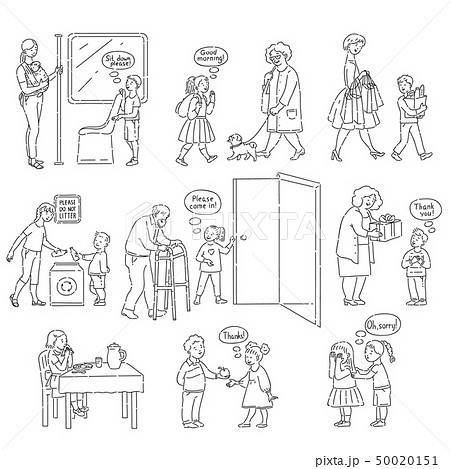 Sit down please!

Good morning!

PLEASE DO NOT LITTER

Please come in!

PIXTA

Thank you!

Thanks!

Oh, sorry!

pixta.jp - 50020151