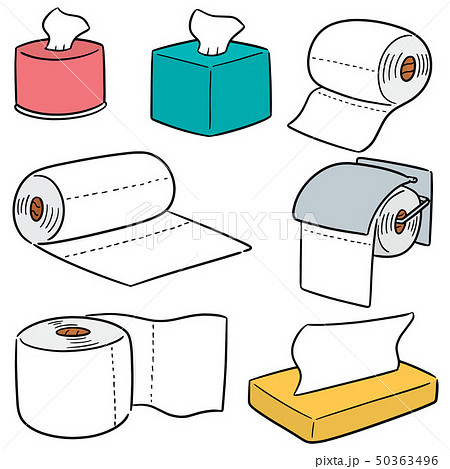 PIXTA

pixta.jp - 50363496