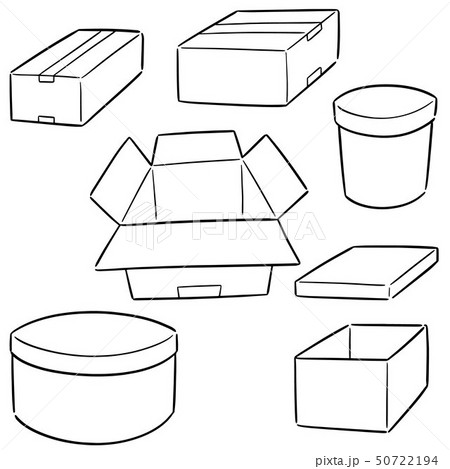 PIXTA

pixta.jp - 50722194