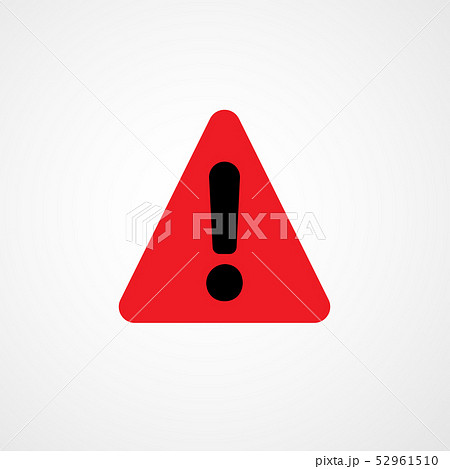 !
PIXTA

pixta.jp - 52961510