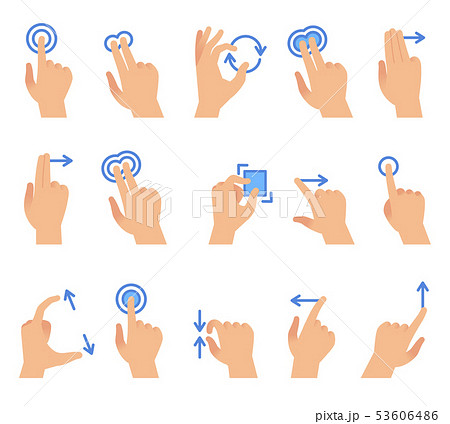 PIXTA

pixta.jp - 53606486