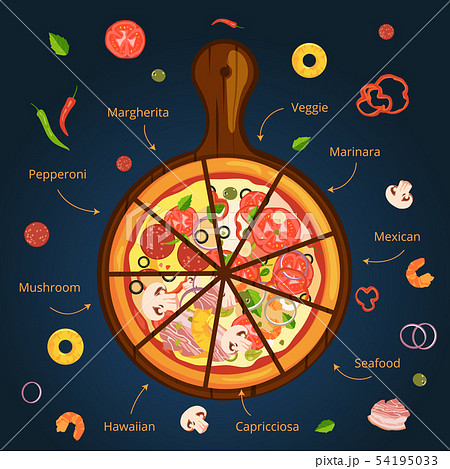 Margherita

Veggie

Marinara

Pepperoni

Mexican

Mushroom

Seafood

Hawaiian

Capricciosa

PIXTA

pixta.jp - 54195033